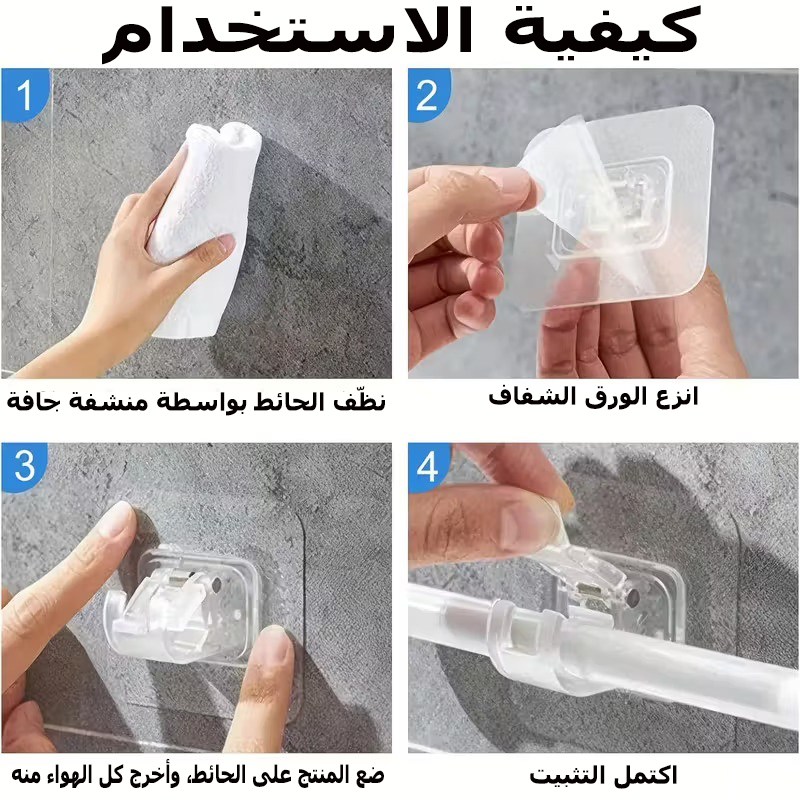 كيفية الاستخدام

1

نظّف الحائط بواسطة منشفة جافة

2

انزع الورق الشفاف

3

ضع المنتج على الحائط، وأخرج كل الهواء منه

4

اكتمل التثبيت